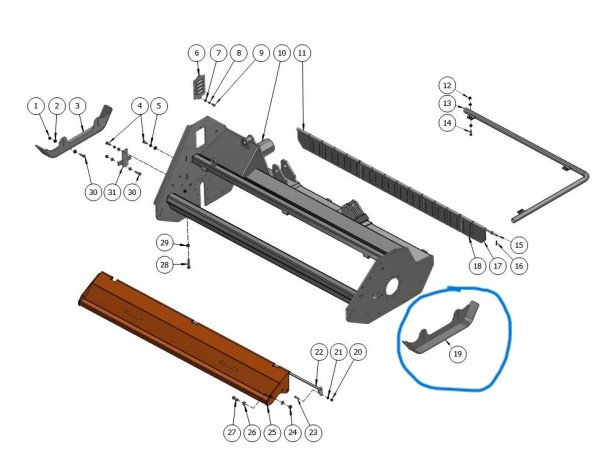 6 7 8 9 10 11

1 2 3

4 5

12

13

14

30 31 30

29

28

15

18 17 16

19

22 21 20

27 26 25 24 23