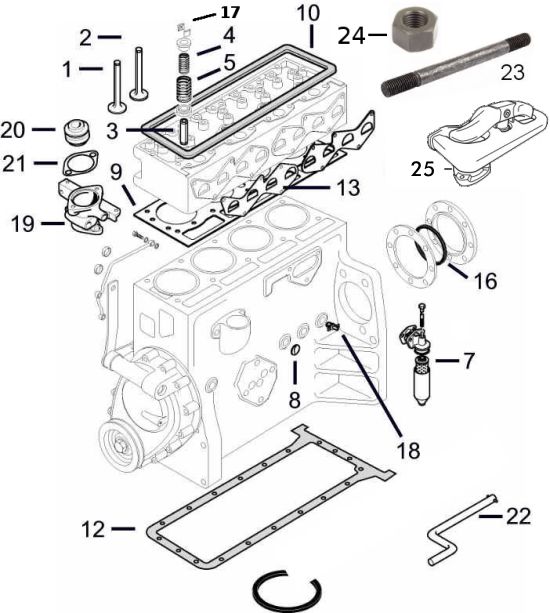 17
10
2
4
24
1
5
23
20
3
21
9
25
13
19
16
7
8
18
12
22